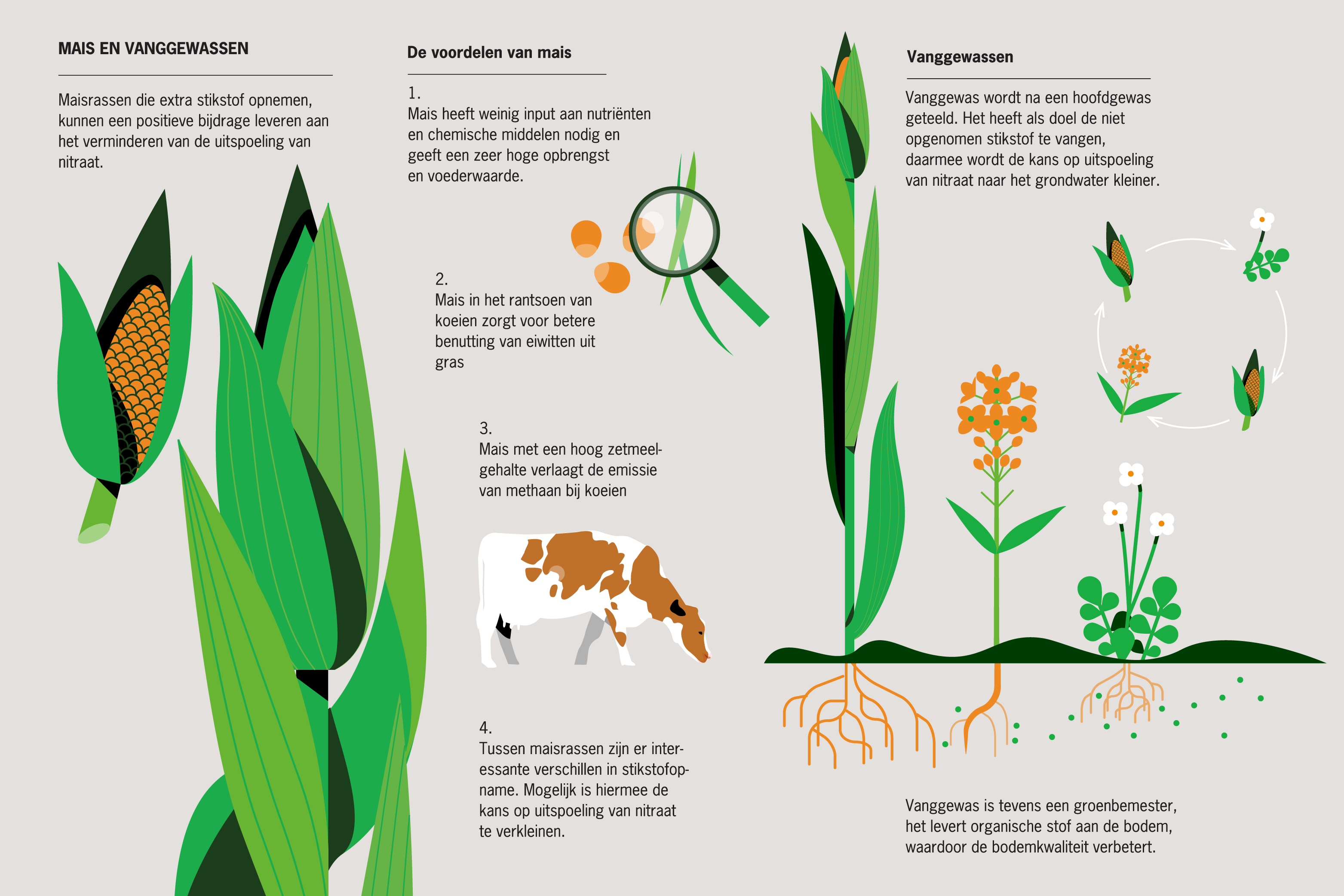 MAIS EN VANGGEWASSEN

Maisrassen die extra stikstof opnemen, kunnen een positieve bijdrage leveren aan het verminderen van de uitspoeling van nitraat.

De voordelen van mais

1.
Mais heeft weinig input aan nutriënten en chemische middelen nodig en geeft een zeer hoge opbrengst en voederwaarde.

2.
Mais in het rantsoen van koeien zorgt voor betere benutting van eiwitten uit gras

3.
Mais met een hoog zetmeelgehalte verlaagt de emissie van methaan bij koeien

4.
Tussen maisrassen zijn er interessante verschillen in stikstofopname. Mogelijk is hiermee de kans op uitspoeling van nitraat te verkleinen.

Vanggewassen

Vanggewas wordt na een hoofdgewas geteeld. Het heeft als doel de niet opgenomen stikstof te vangen, daarmee wordt de kans op uitspoeling van nitraat naar het grondwater kleiner.

Vanggewas is tevens een groenbemester, het levert organische stof aan de bodem, waardoor de bodemkwaliteit verbetert.