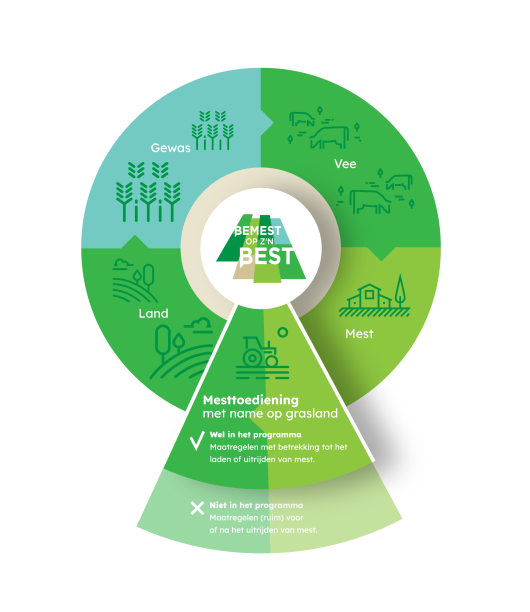 Gewas

Vee

BEMEST OP Z'N BEST

Land

Mest

Mesttoediening met name op grasland

Wel in het programma
Maatregelen met betrekking tot het laden of uitrijden van mest.

Niet in het programma
Maatregelen (ruim) voor of na het uitrijden van mest.